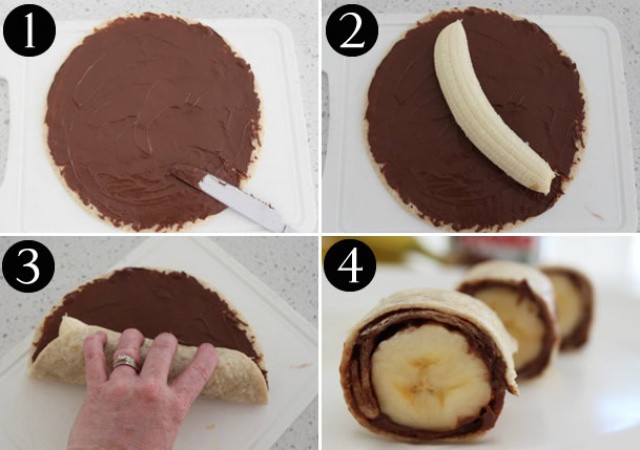 1

2

3

4